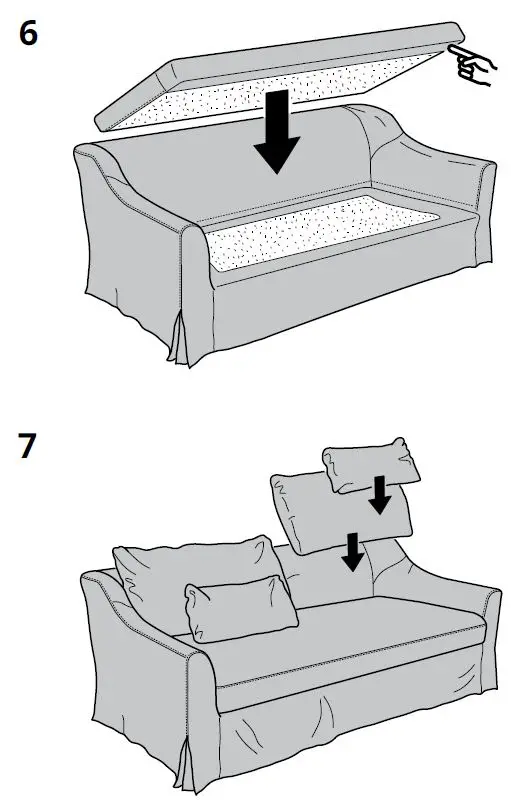 6

7