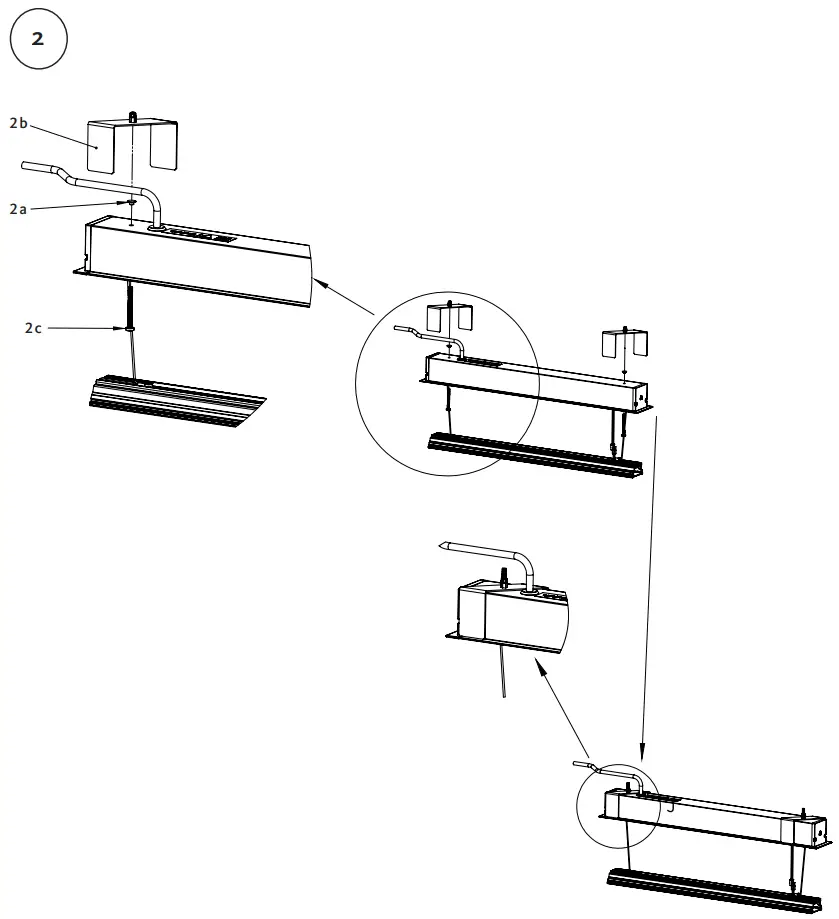 2

2b

2a

2c