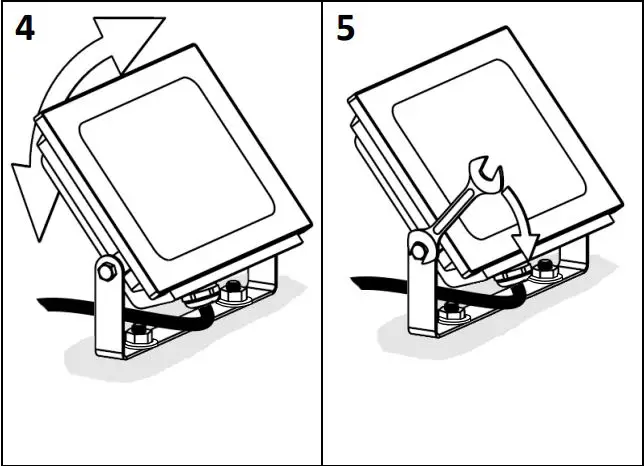 4

5