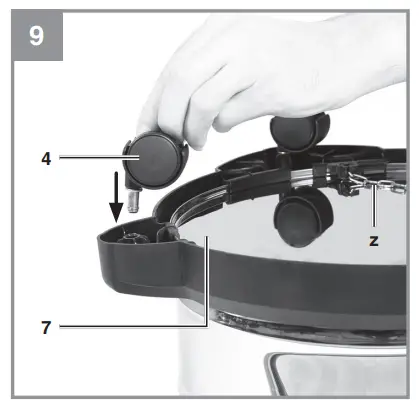 9

4

z

7