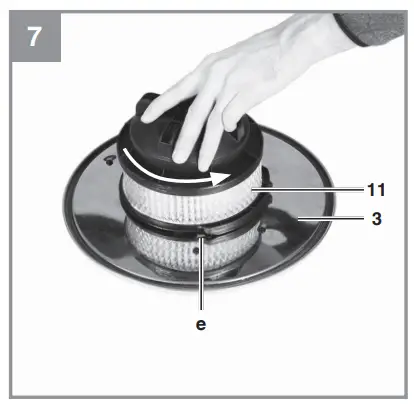 7

11

3

e