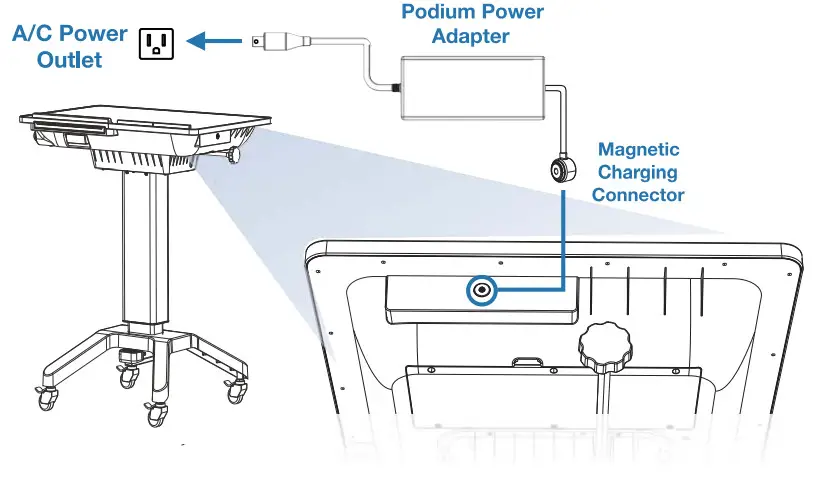 A/C Power Outlet

Podium Power Adapter

Magnetic Charging Connector