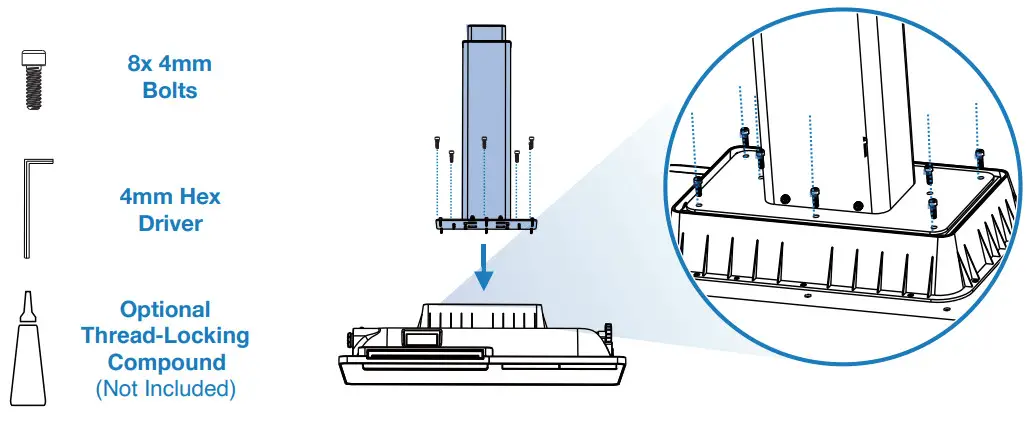 8x 4mm Bolts

4mm Hex Driver

Optional Thread-Locking Compound (Not Included)