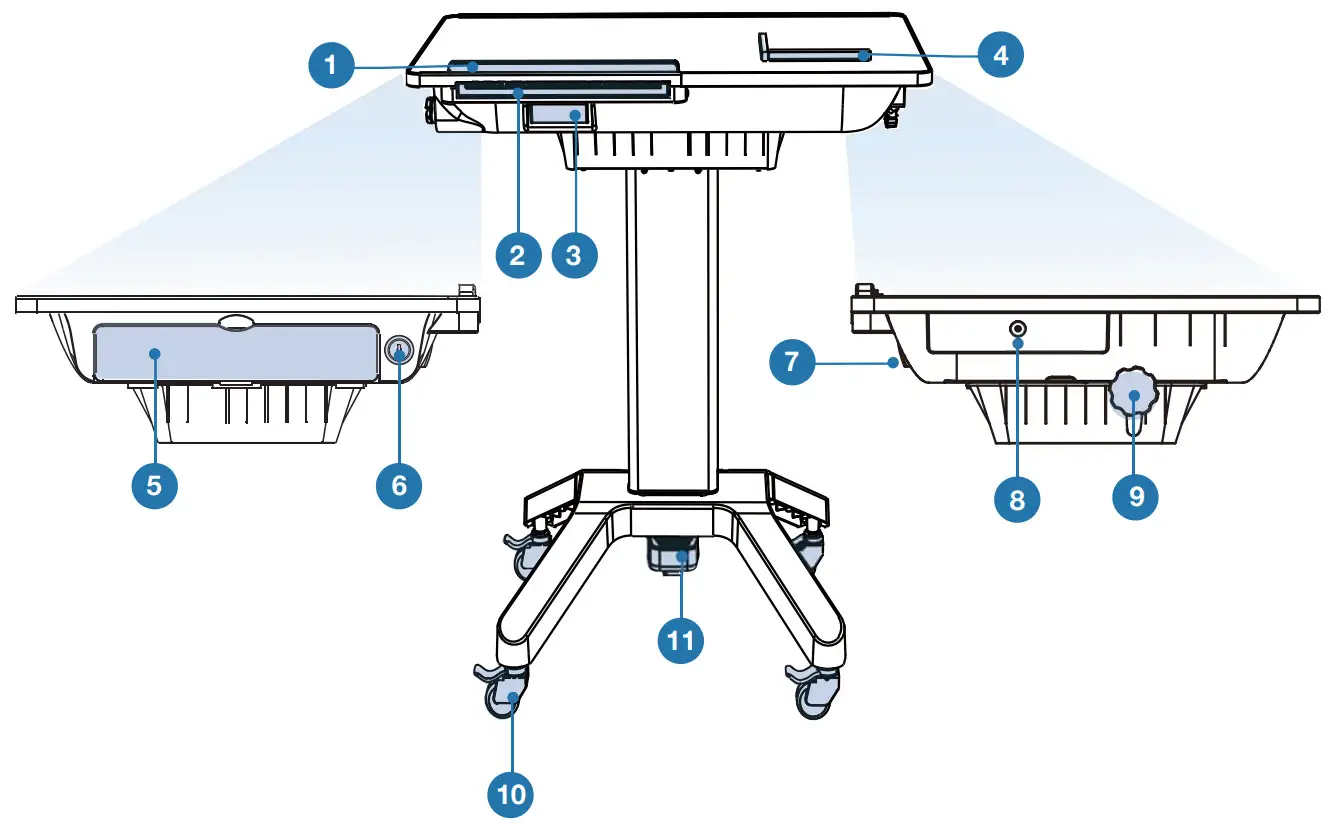 1
4
2
3
5
6
7
8
9
11
10