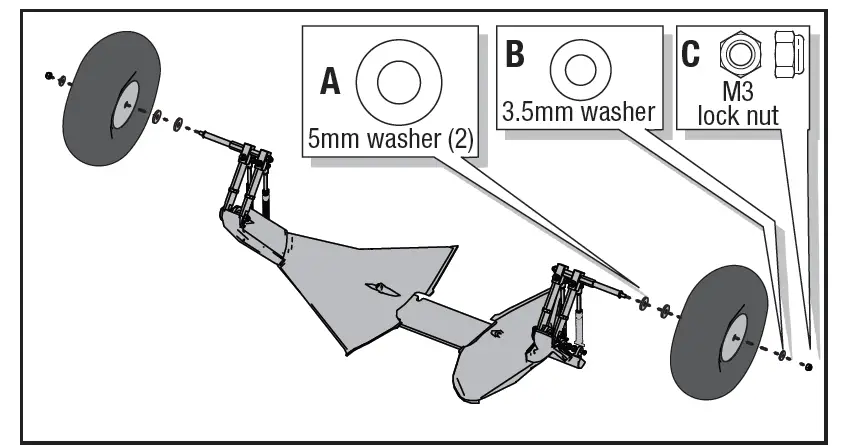 A
5mm washer (2)

B
3.5mm washer

C
M3
lock nut