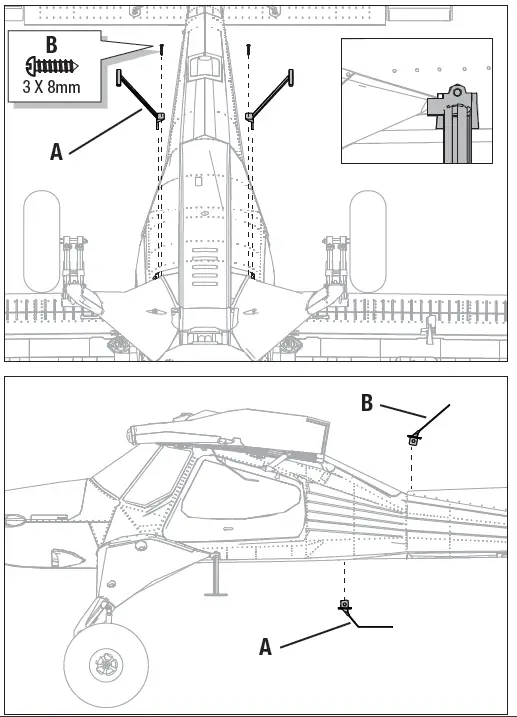 B
3 X 8mm
A

B
A