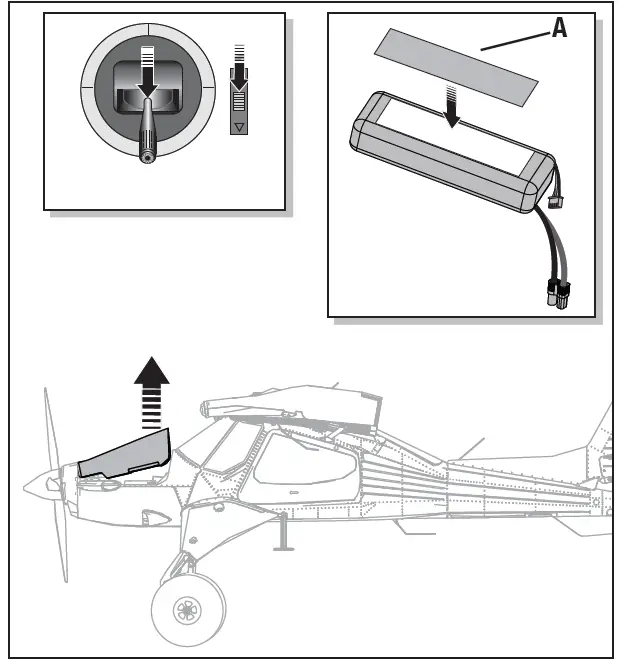 A