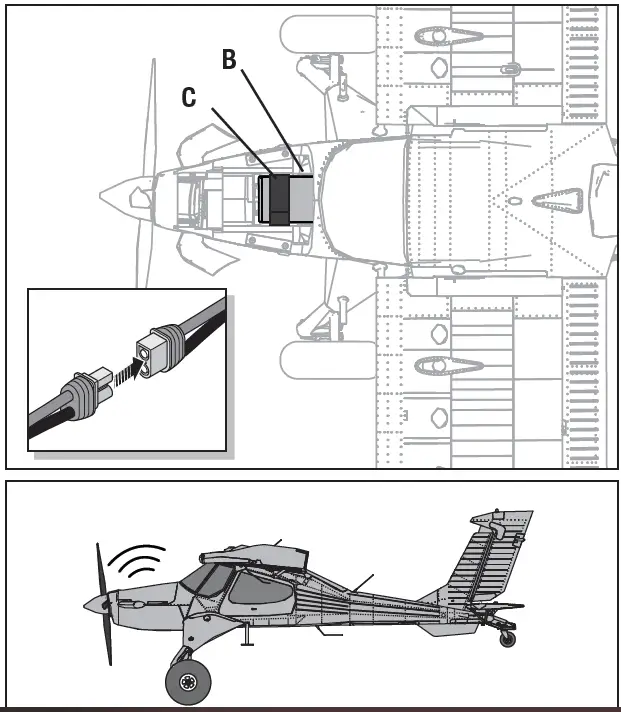 B
C