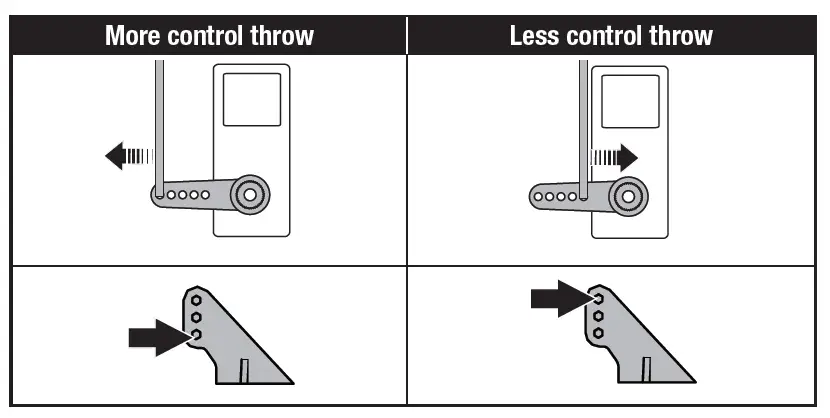 | More control throw | Less control throw |
|---|---|
| | |
| | |