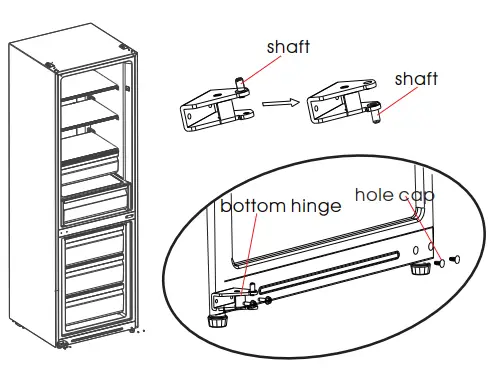 shaft

shaft

bottom hinge

hole cap