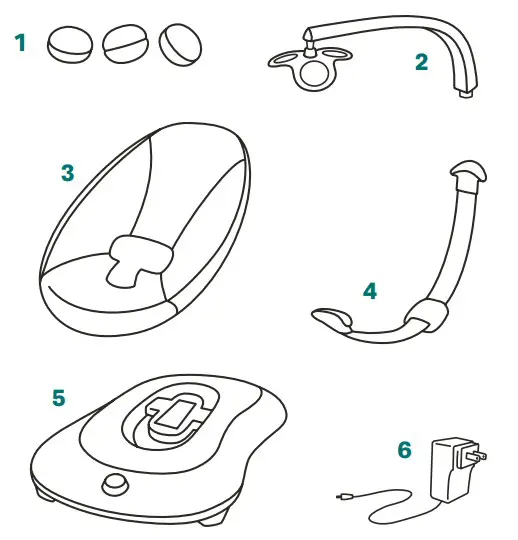 1

2

3

4

5

6