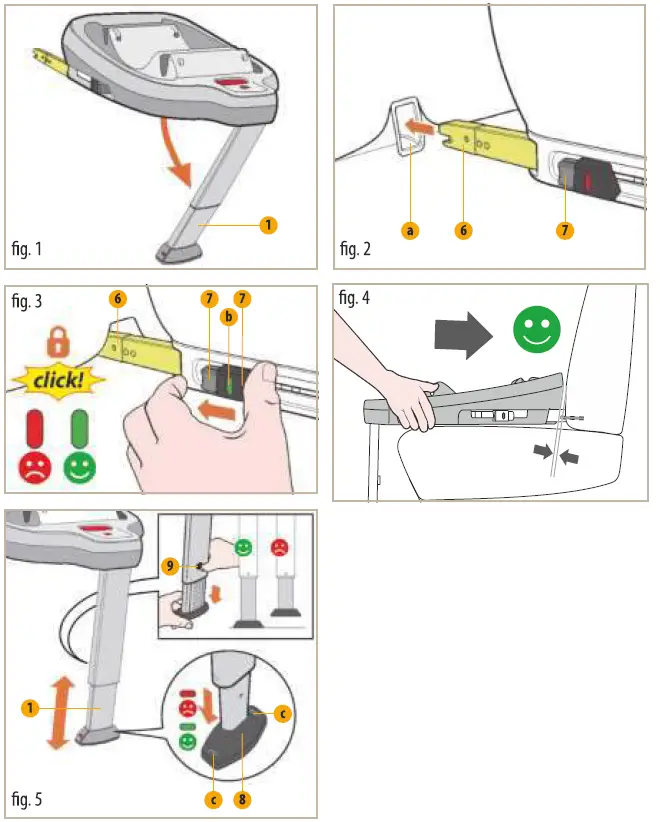 1
fig. 1

a
6
7
fig. 2

fig. 3
6
7
b
7
click!

fig. 4

9
1
c
c
8
fig. 5