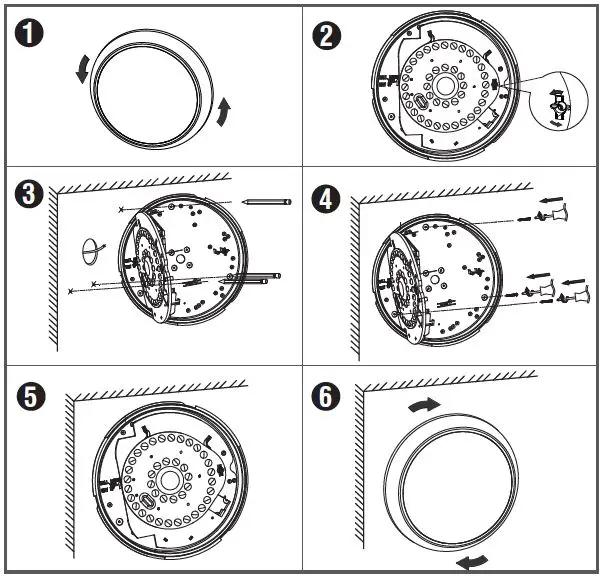 1

2

3

4

5

6