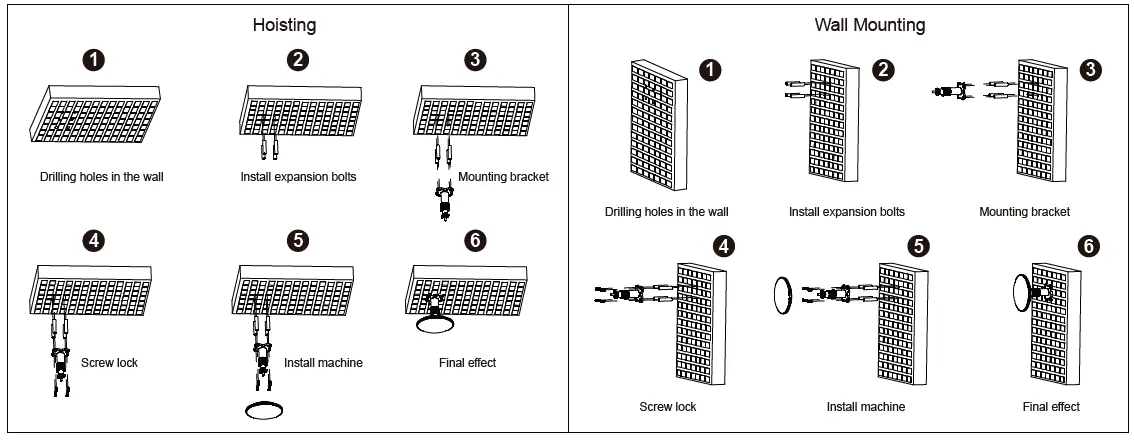 Hoisting

1
Drilling holes in the wall

2
Install expansion bolts

3
Mounting bracket

4
Screw lock

5
Install machine

6
Final effect

Wall Mounting

1
Drilling holes in the wall

2
Install expansion bolts

3
Mounting bracket

4
Screw lock

5
Install machine

6
Final effect