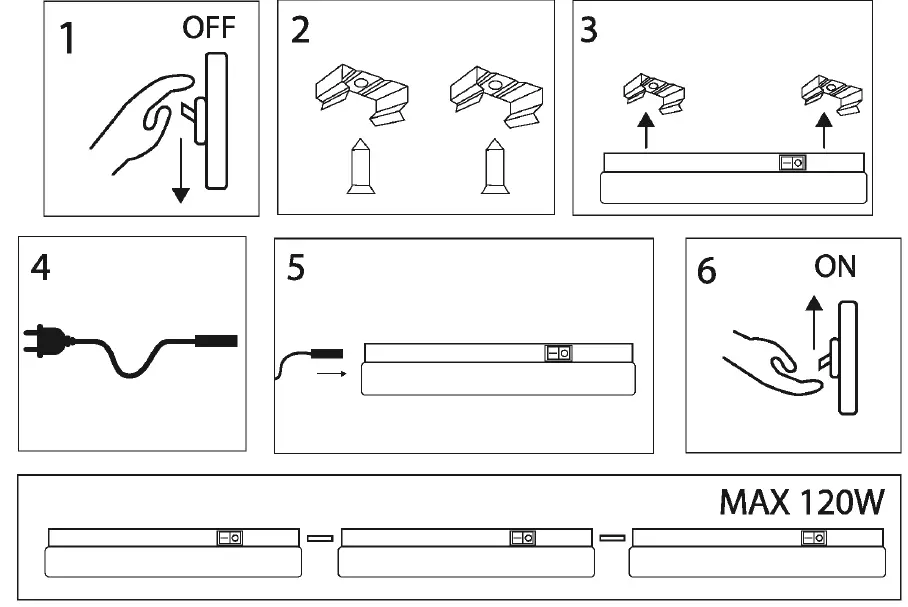 1
OFF

2

3

4

5

6
ON

MAX 120W