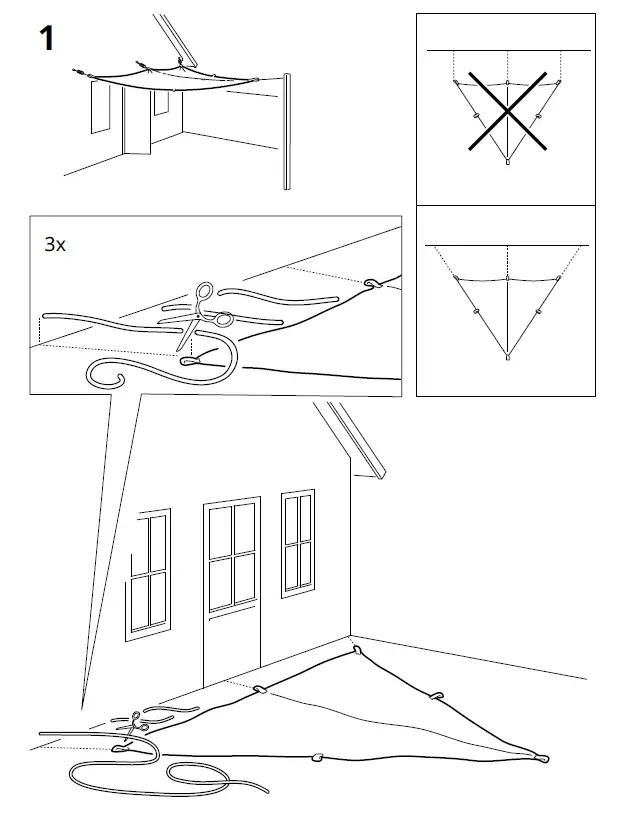 1

3x