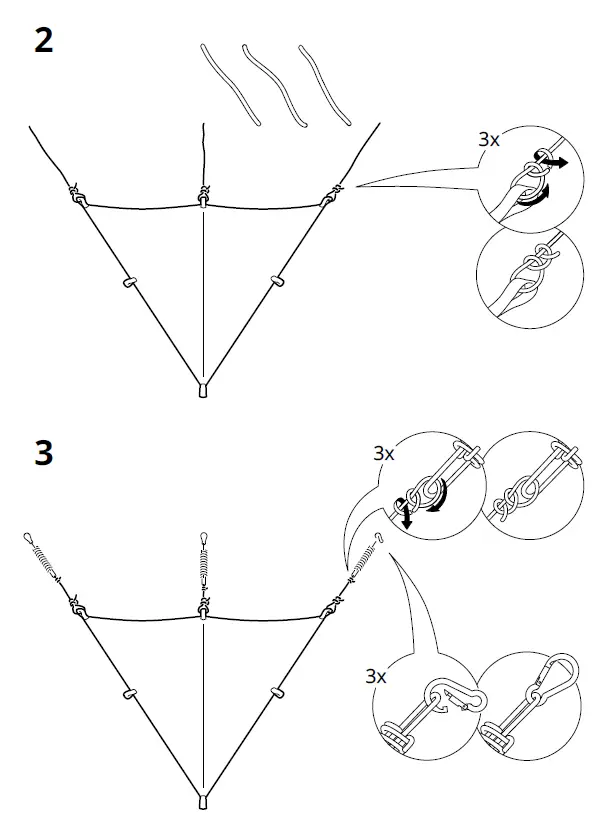 2

3x

3

3x

3x