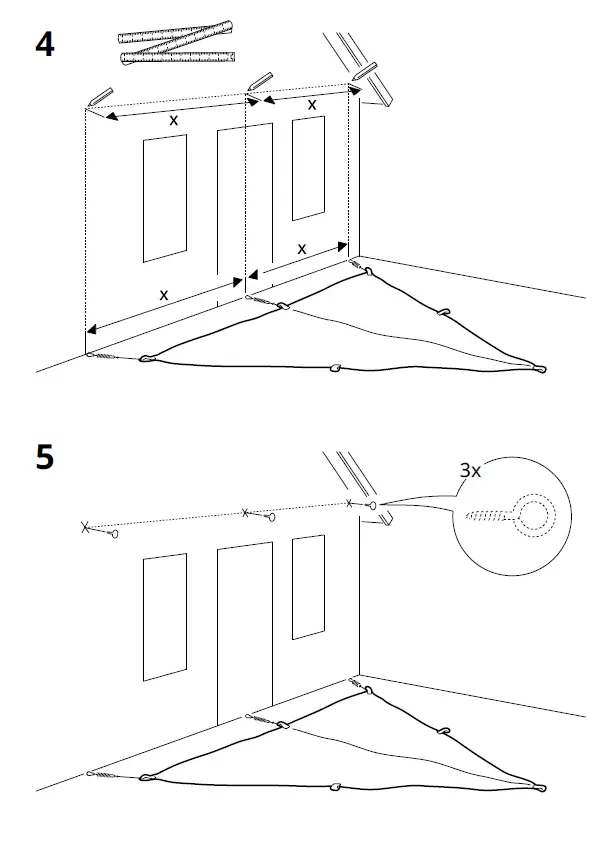 4

x

x

x

x

5

3x