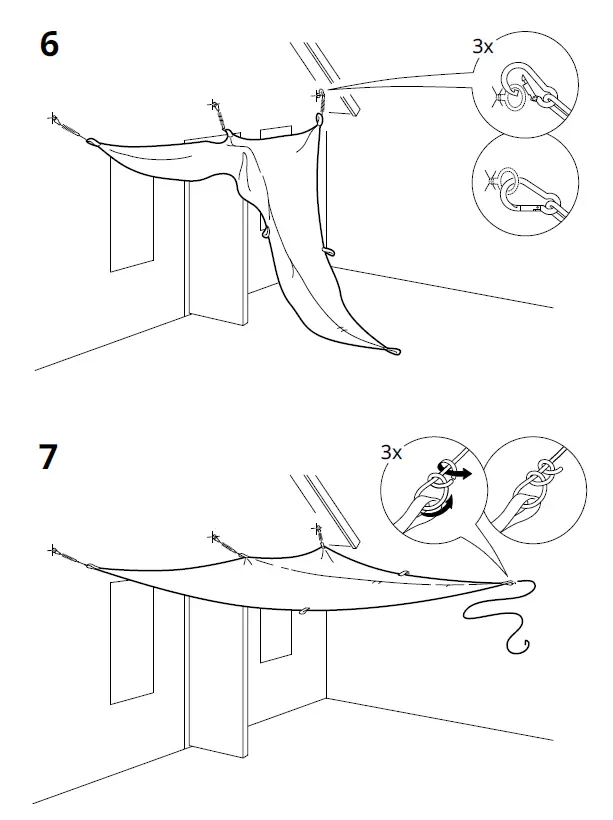 6

3x

7

3x