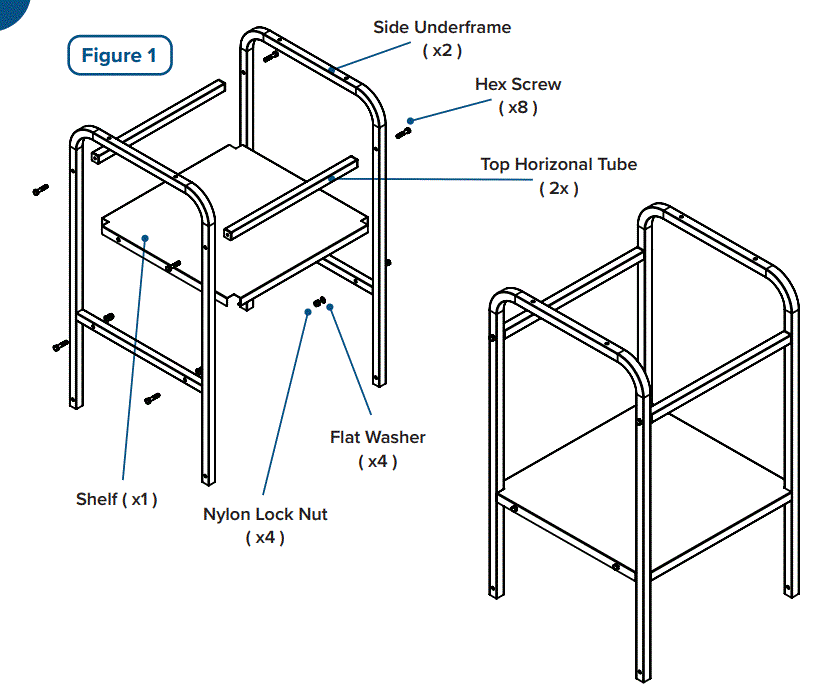 Figure 1

Side Underframe
( x2 )

Hex Screw
( x8 )

Top Horizonal Tube
( 2x )

Flat Washer
( x4 )

Shelf ( x1 )

Nylon Lock Nut
( x4 )