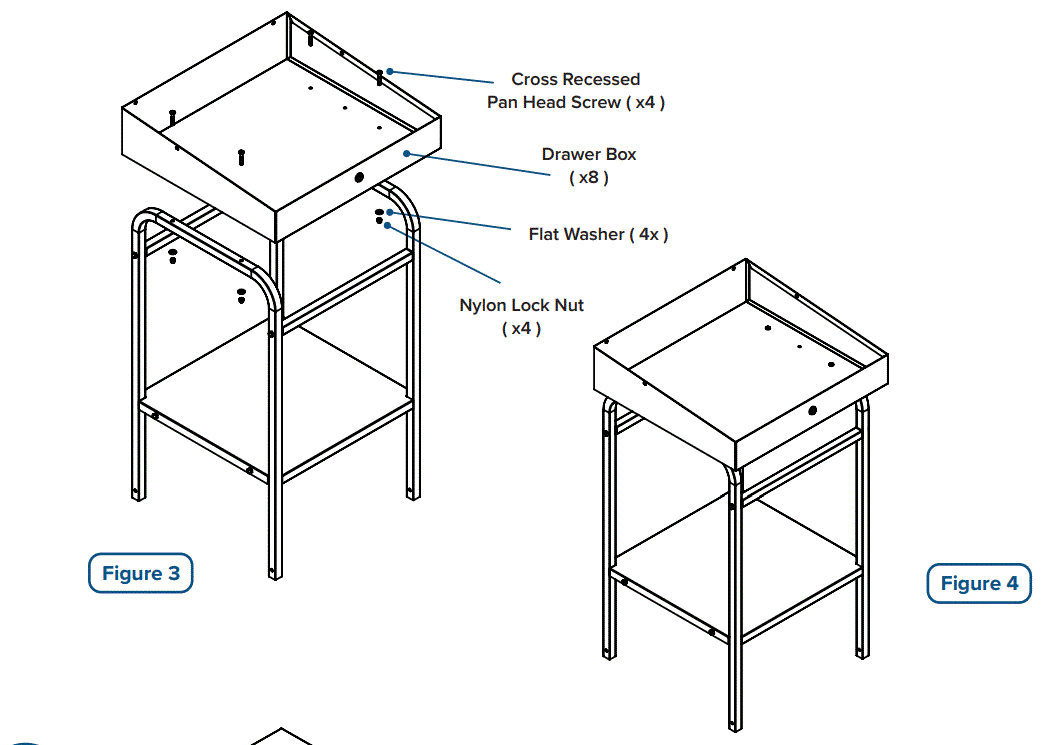 Cross Recessed
Pan Head Screw ( x4 )

Drawer Box
( x8 )

Flat Washer ( 4x )

Nylon Lock Nut
( x4 )

Figure 3

Figure 4