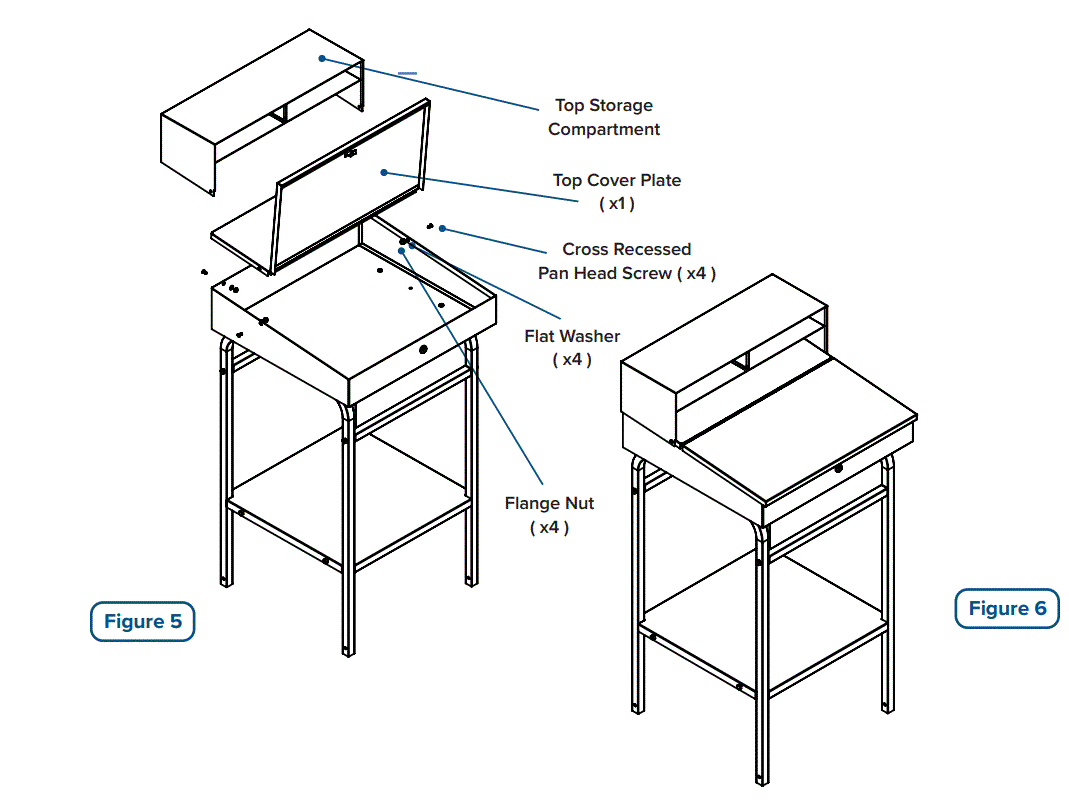 Top Storage Compartment

Top Cover Plate ( x1 )

Cross Recessed Pan Head Screw ( x4 )

Flat Washer ( x4 )

Flange Nut ( x4 )

Figure 5

Figure 6