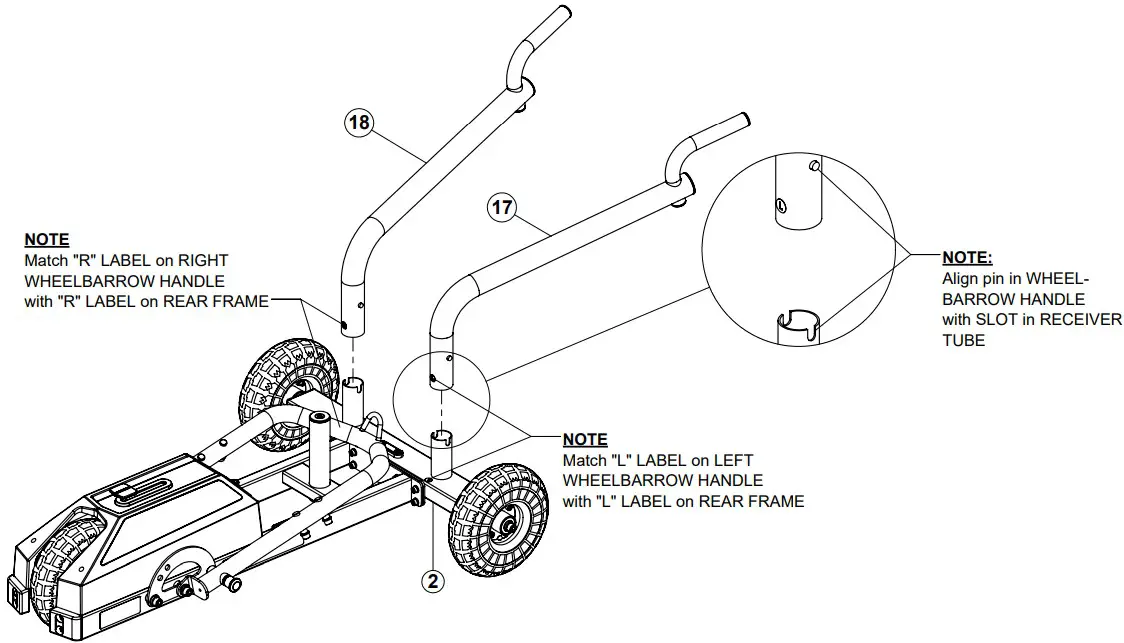 18

17

NOTE
Match "R" LABEL on RIGHT WHEELBARROW HANDLE with "R" LABEL on REAR FRAME

NOTE:
Align pin in WHEELBARROW HANDLE with SLOT in RECEIVER TUBE

NOTE
Match "L" LABEL on LEFT WHEELBARROW HANDLE with "L" LABEL on REAR FRAME

2