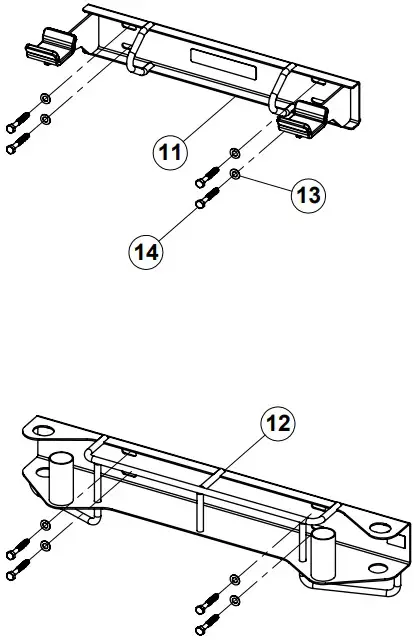 11

13

14

12