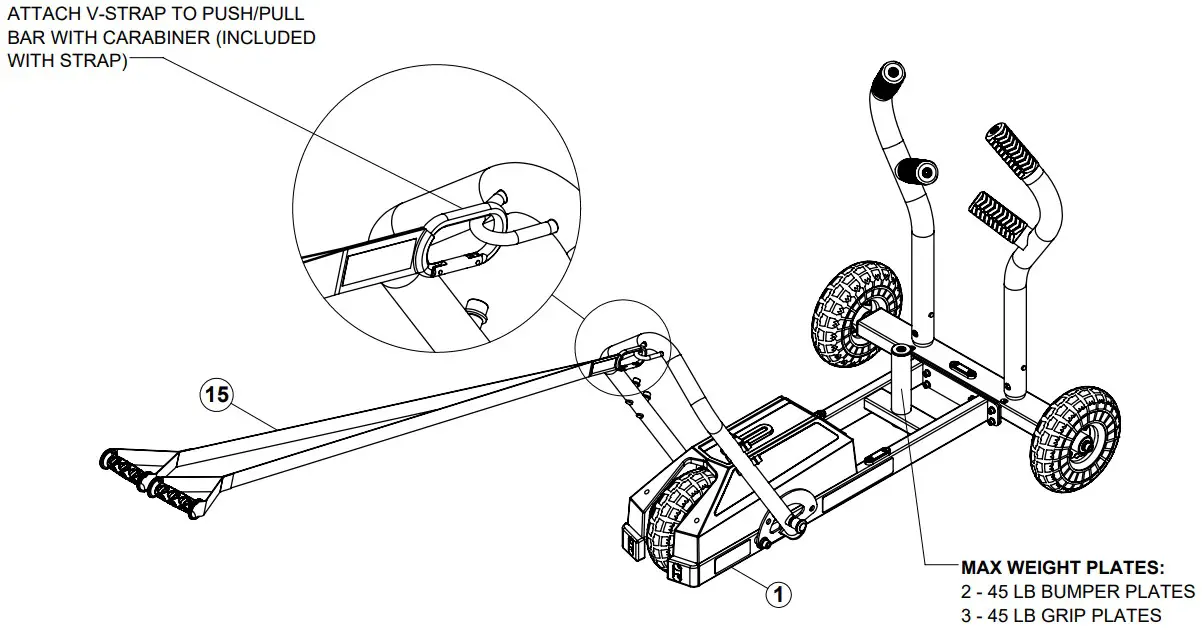 ATTACH V-STRAP TO PUSH/PULL BAR WITH CARABINER (INCLUDED WITH STRAP)

15

1

MAX WEIGHT PLATES:
2 - 45 LB BUMPER PLATES
3 - 45 LB GRIP PLATES