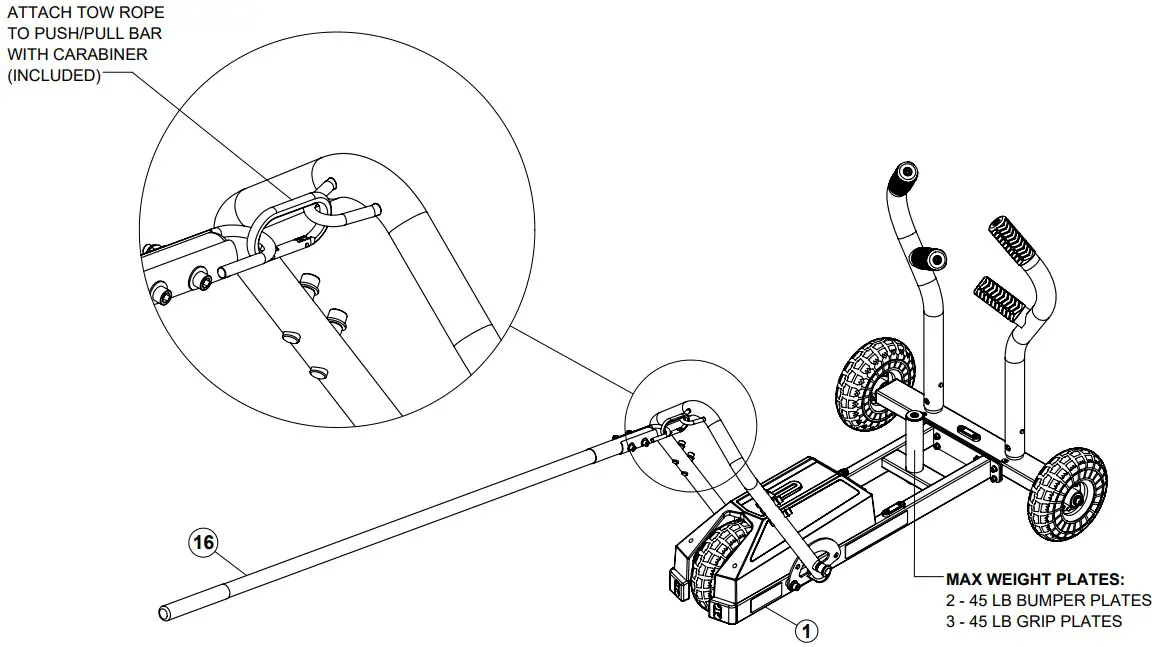 ATTACH TOW ROPE TO PUSH/PULL BAR WITH CARABINER (INCLUDED)

16

1

MAX WEIGHT PLATES:
2 - 45 LB BUMPER PLATES
3 - 45 LB GRIP PLATES