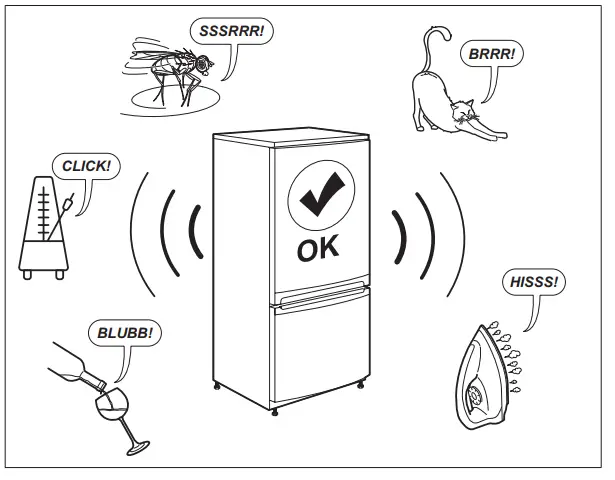 SSSRRR!

BRRR!

CLICK!

OK

HISSS!

BLUBB!