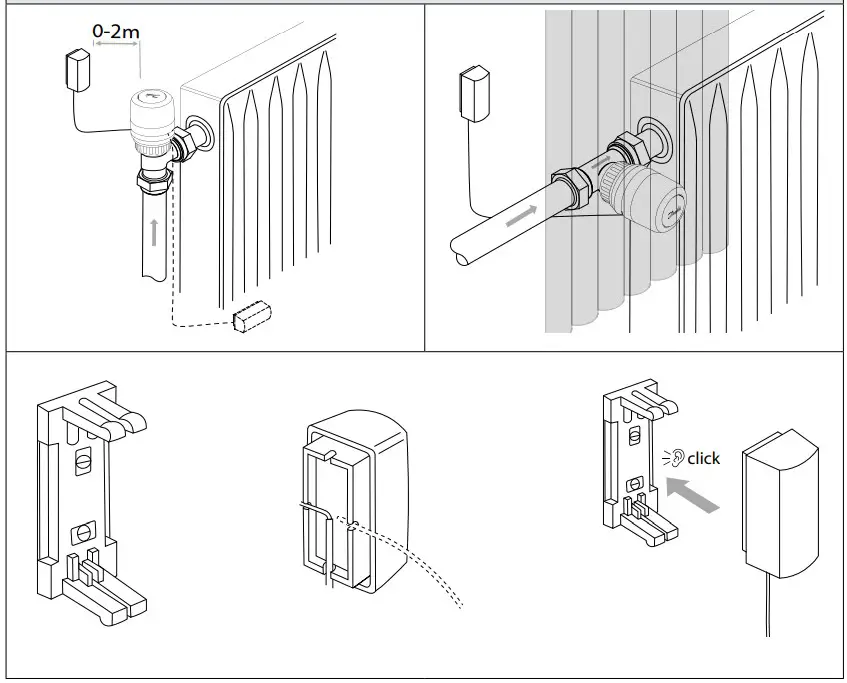 0-2m

click