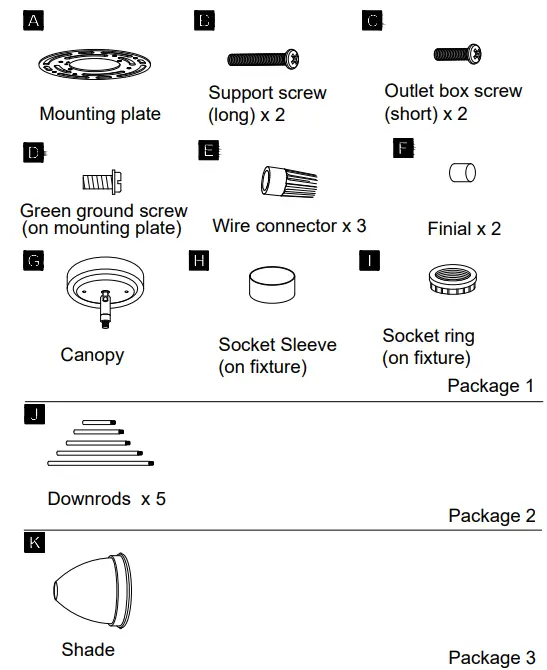 A

Mounting plate

B

Support screw (long) x 2

C

Outlet box screw (short) x 2

D

Green ground screw (on mounting plate)

E

Wire connector x 3

F

Finial x 2

G

Canopy

H

Socket Sleeve (on fixture)

I

Socket ring (on fixture)

Package 1

J

Downrods x 5

Package 2

K

Shade

Package 3