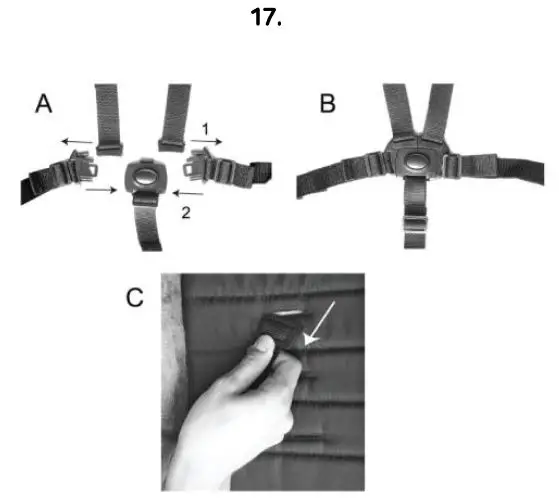 17.

A

1

2

B

C