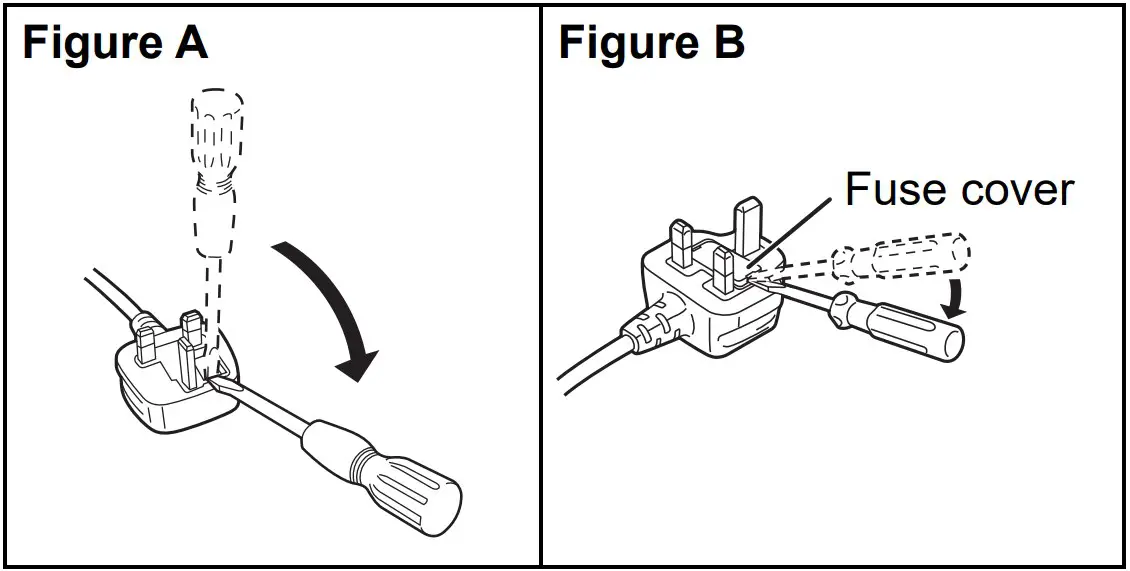 Figure A

Figure B

Fuse cover