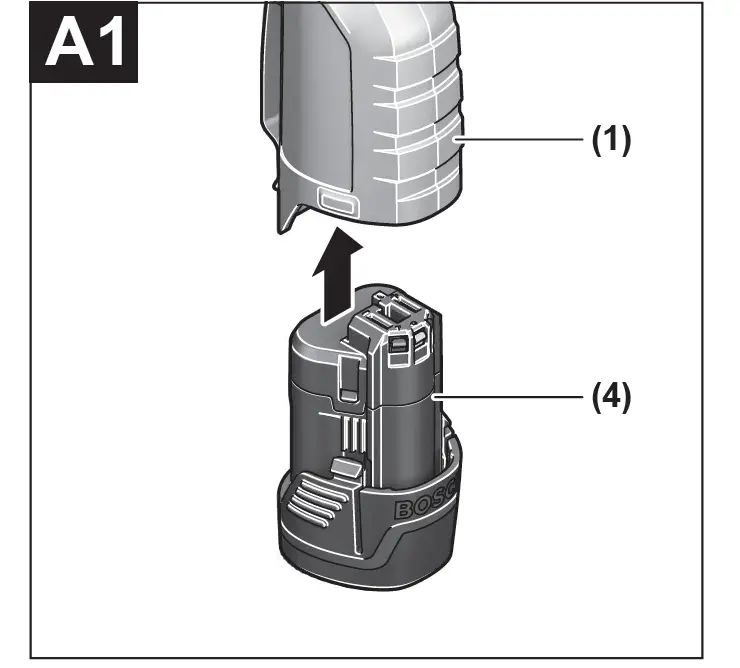 A1

(1)

(4)

BOSCH