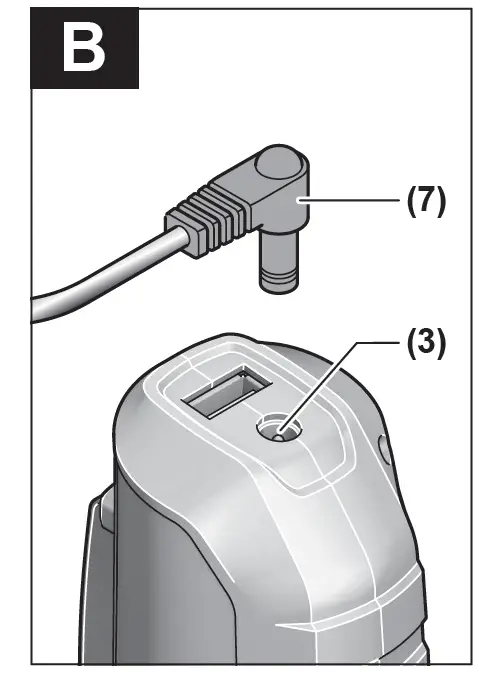 B

(7)

(3)