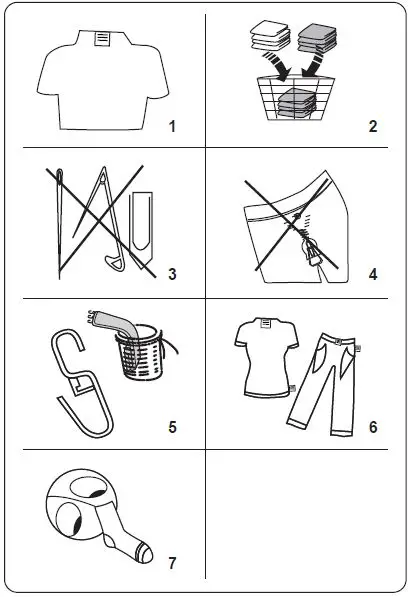 1

2

3

4

5

6

7