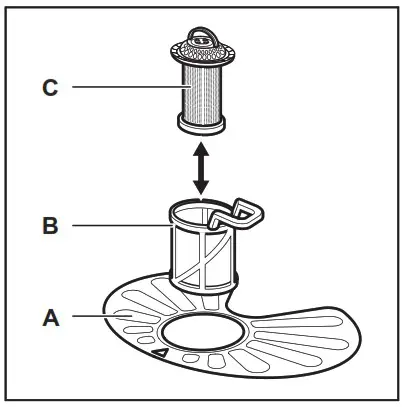 C

B

A