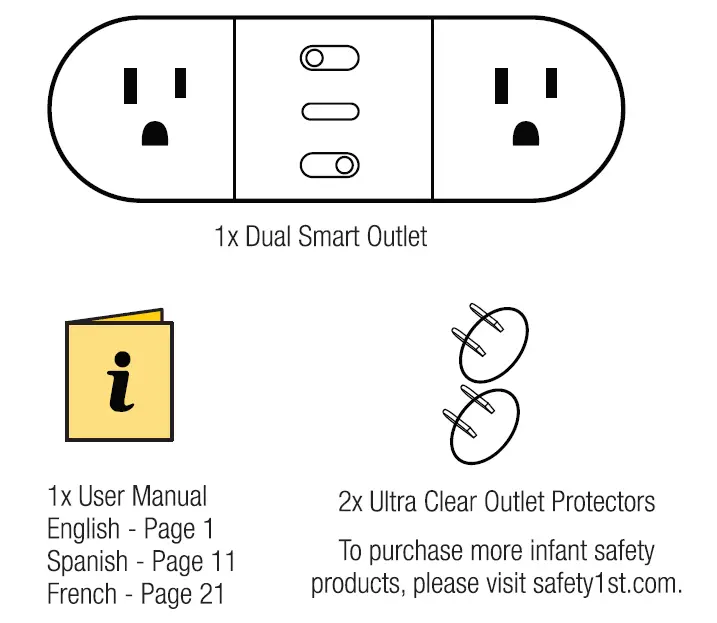 1x Dual Smart Outlet

i

1x User Manual
English - Page 1
Spanish - Page 11
French - Page 21

2x Ultra Clear Outlet Protectors

To purchase more infant safety products, please visit safety1st.com.