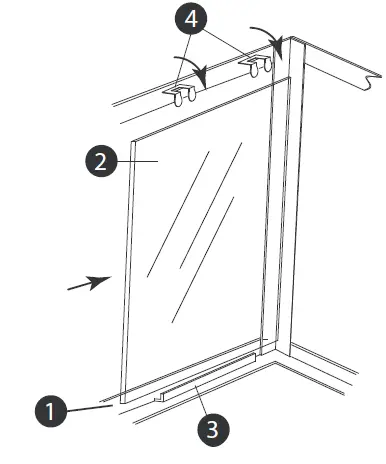 4
2
1
3