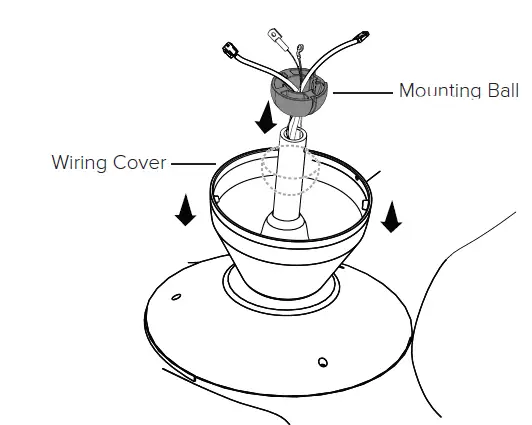 Mounting Ball

Wiring Cover