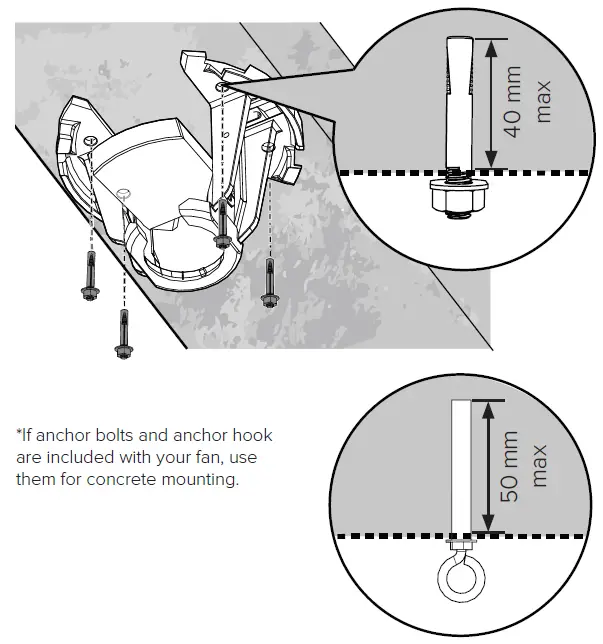 40 mm max

*If anchor bolts and anchor hook are included with your fan, use them for concrete mounting.

50 mm max