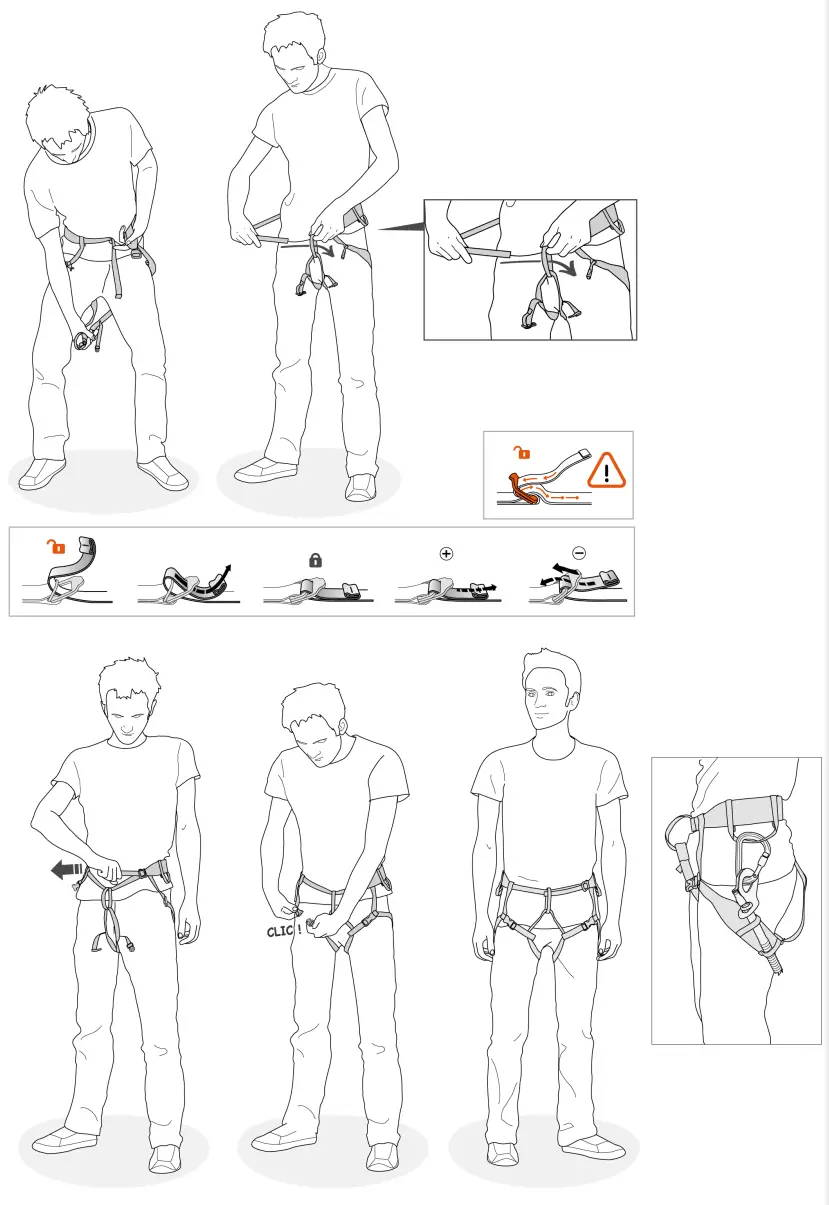 CLIC !