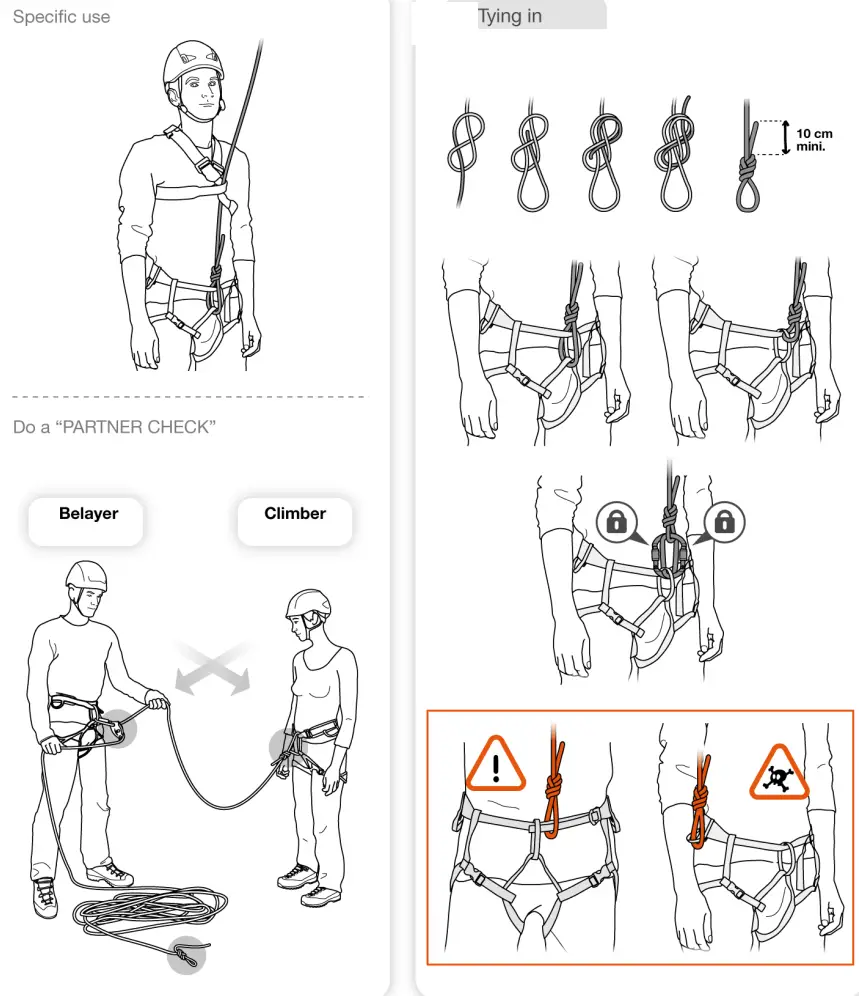 Specific use

Do a “PARTNER CHECK”

Belayer

Climber

Tying in

10 cm mini.