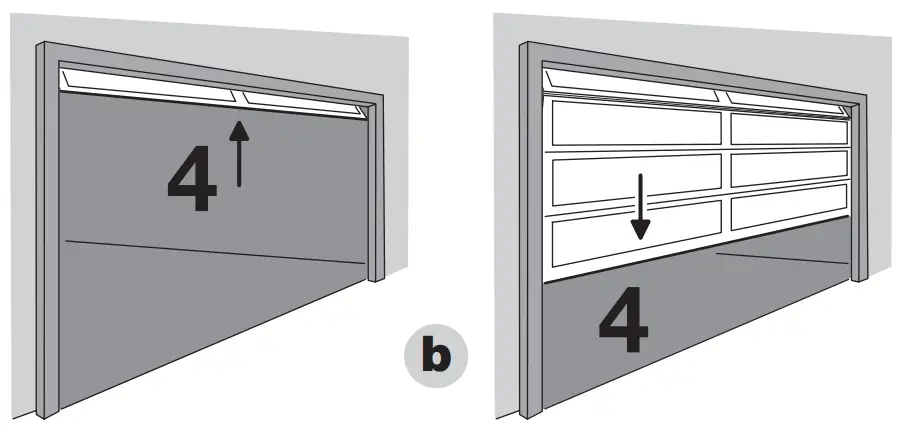 4

b

4