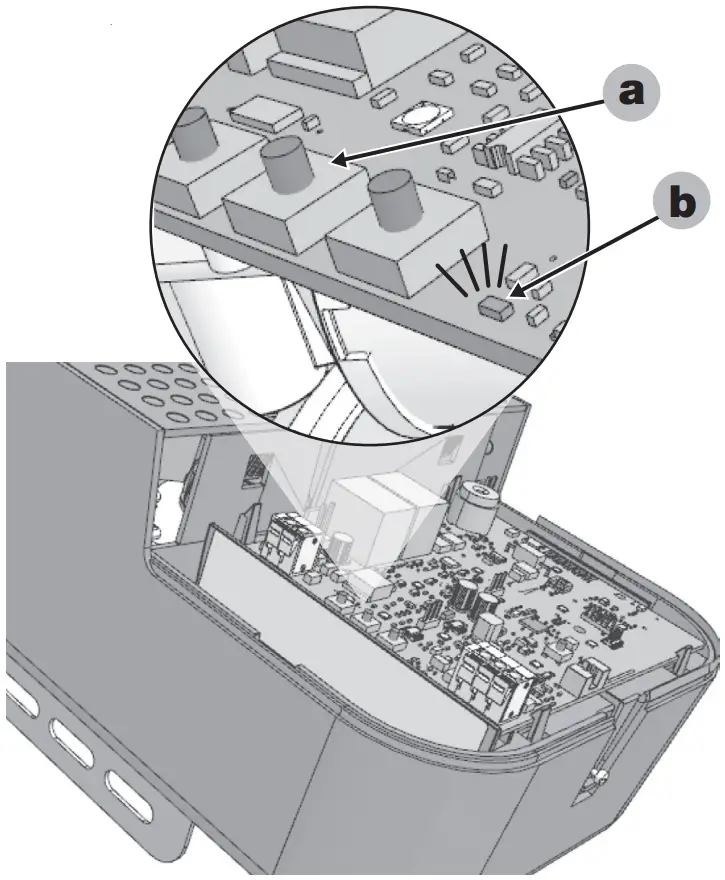 a

b