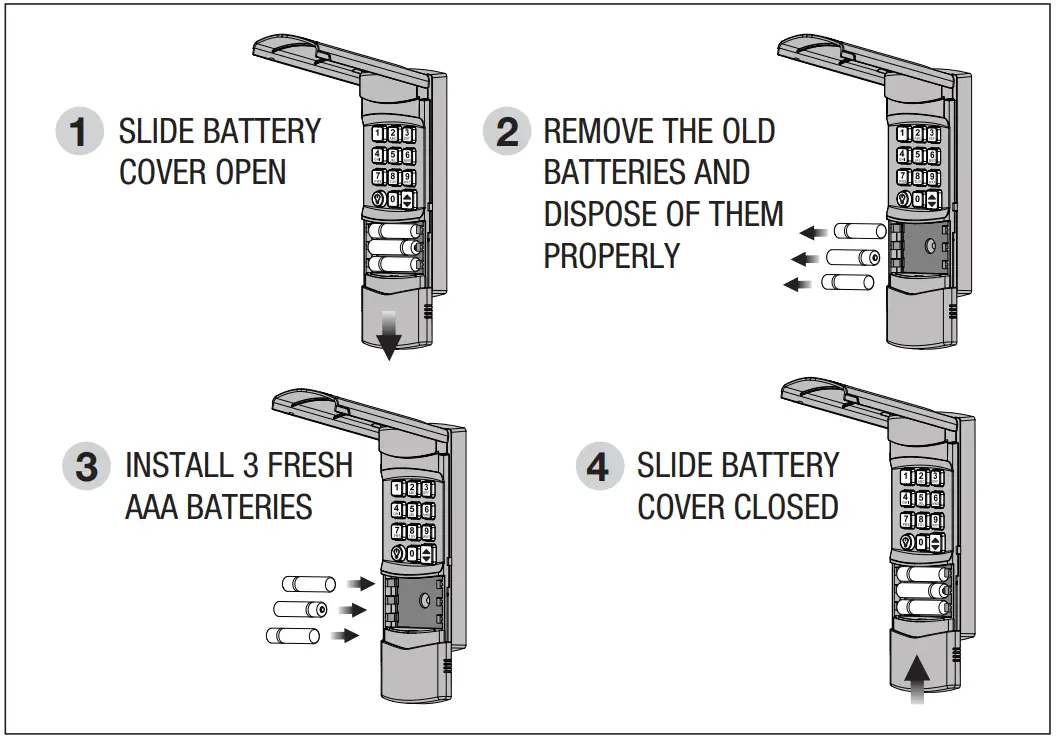 1 SLIDE BATTERY COVER OPEN

1 2 3
4 5 6
7 8 9
0

2 REMOVE THE OLD BATTERIES AND DISPOSE OF THEM PROPERLY

1 2 3
4 5 6
7 8 9
0

3 INSTALL 3 FRESH AAA BATERIES

1 2 3
4 5 6
7 8 9
0

4 SLIDE BATTERY COVER CLOSED

1 2 3
4 5 6
7 8 9
0