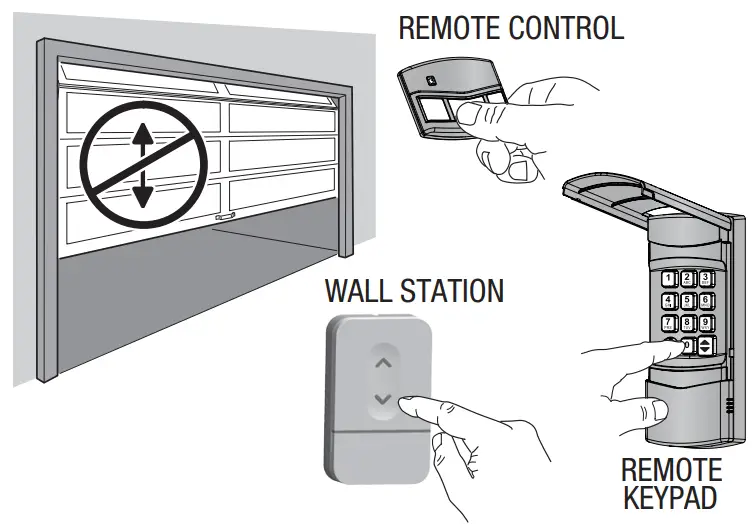 REMOTE CONTROL

WALL STATION

1 2 3
4 5 6
7 8 9
0

REMOTE KEYPAD