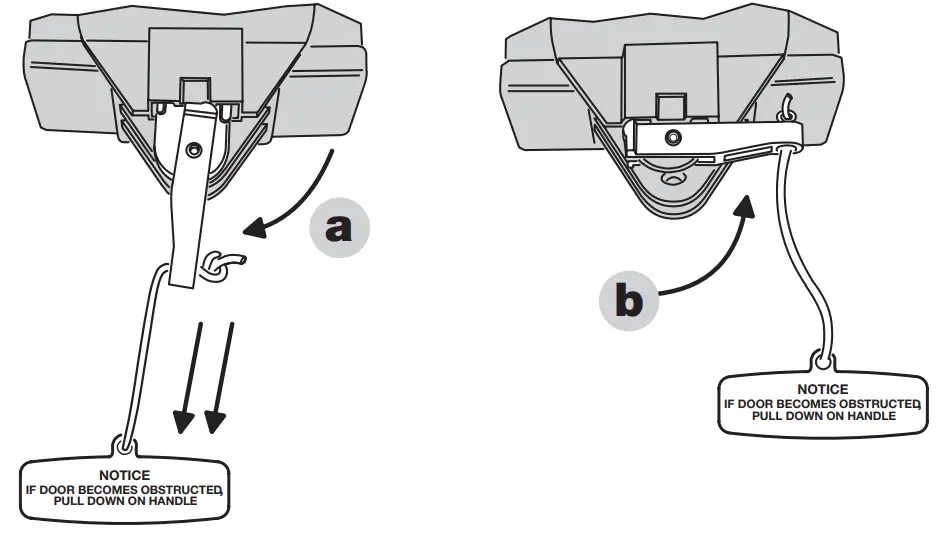 a

NOTICE
IF DOOR BECOMES OBSTRUCTED, PULL DOWN ON HANDLE

b

NOTICE
IF DOOR BECOMES OBSTRUCTED, PULL DOWN ON HANDLE